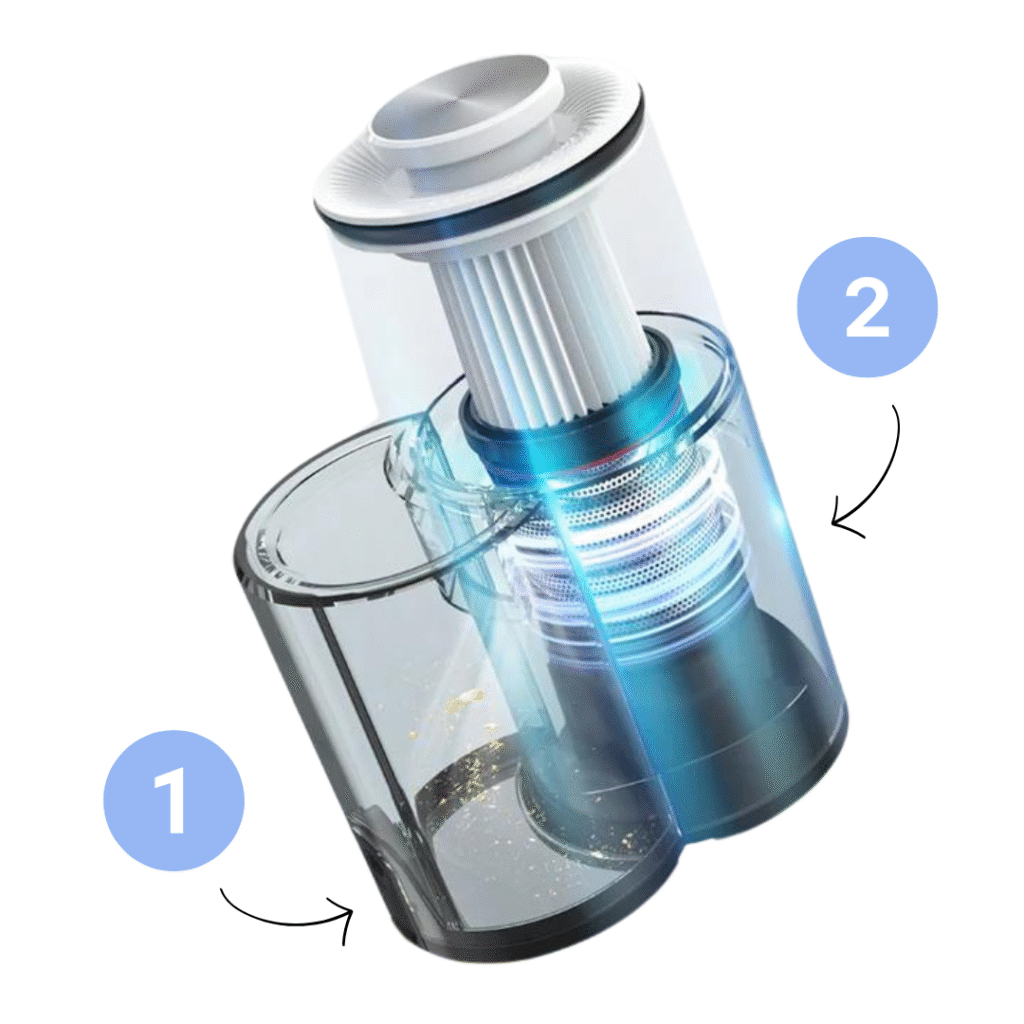 2

1