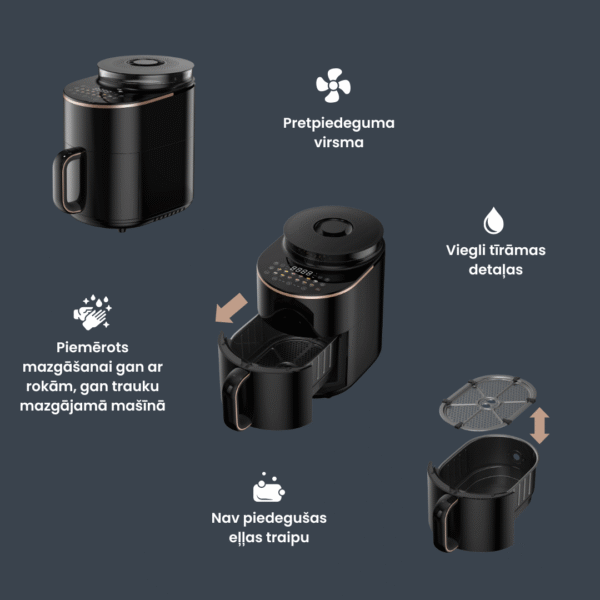 Pretpiedeguma virsma

Viegli tīrāmas detaļas

Piemērots mazgāšanai gan ar rokām, gan trauku mazgājamā mašīnā

Nav piedegušas eļļas traipu